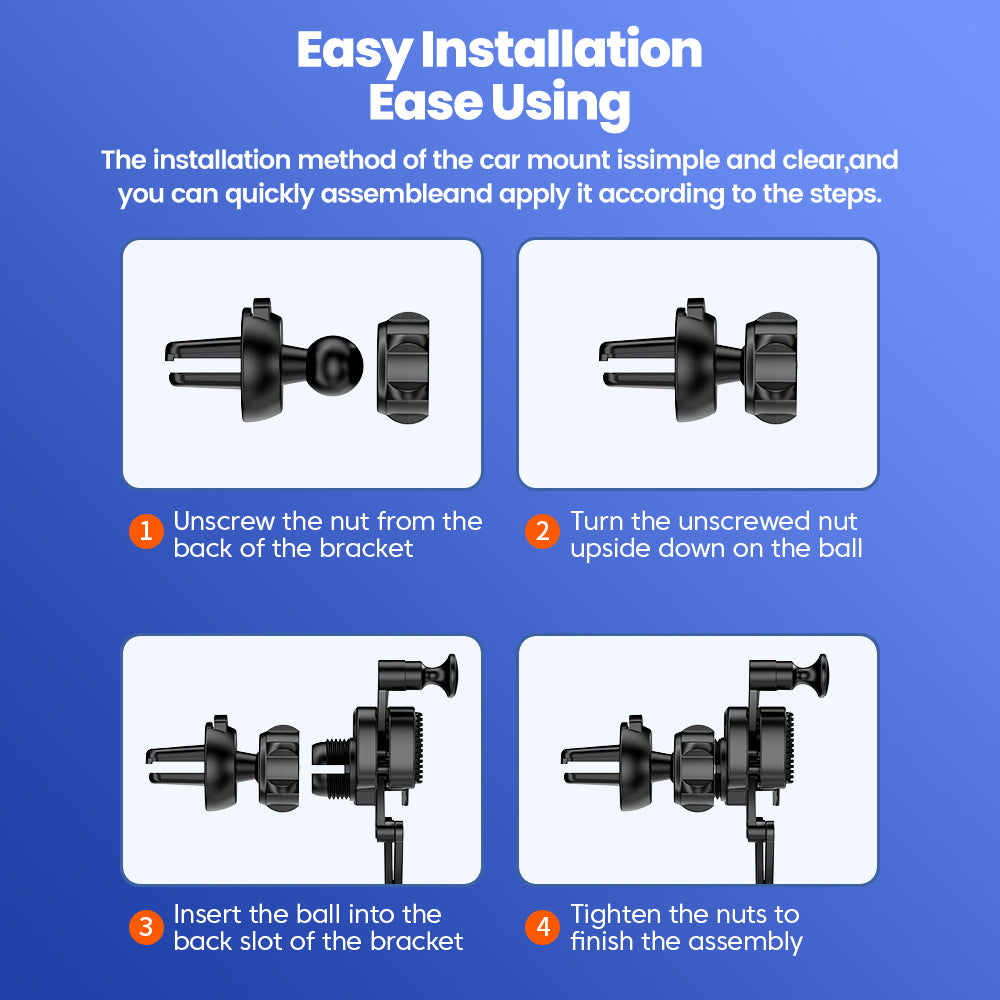 Easy Installation
Ease Using

The installation method of the car mount issimple and clear,and you can quickly assembleand apply it according to the steps.

1 Unscrew the nut from the back of the bracket

2 Turn the unscrewed nut upside down on the ball

3 Insert the ball into the back slot of the bracket

4 Tighten the nuts to finish the assembly